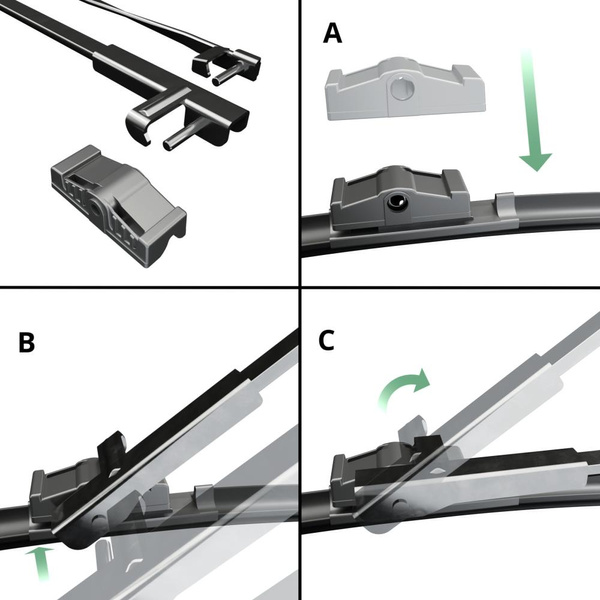 A

B

C