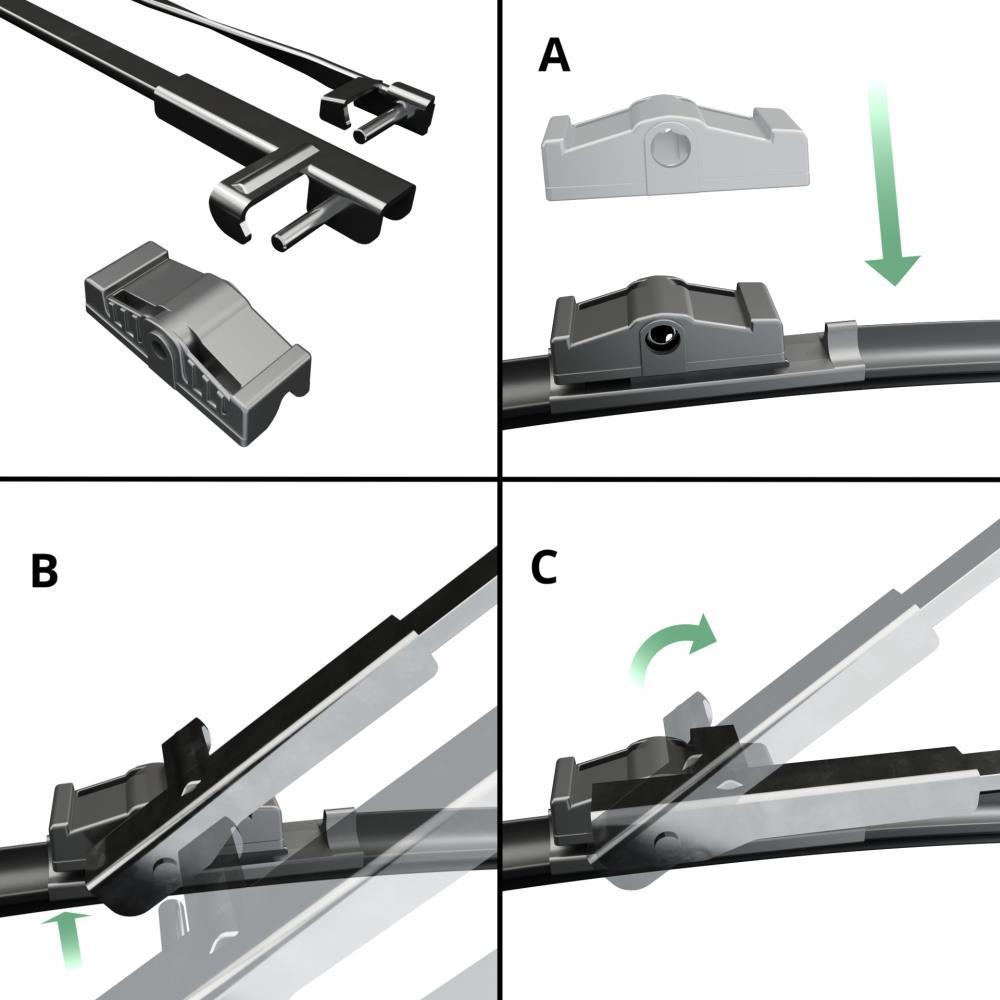 A

B

C